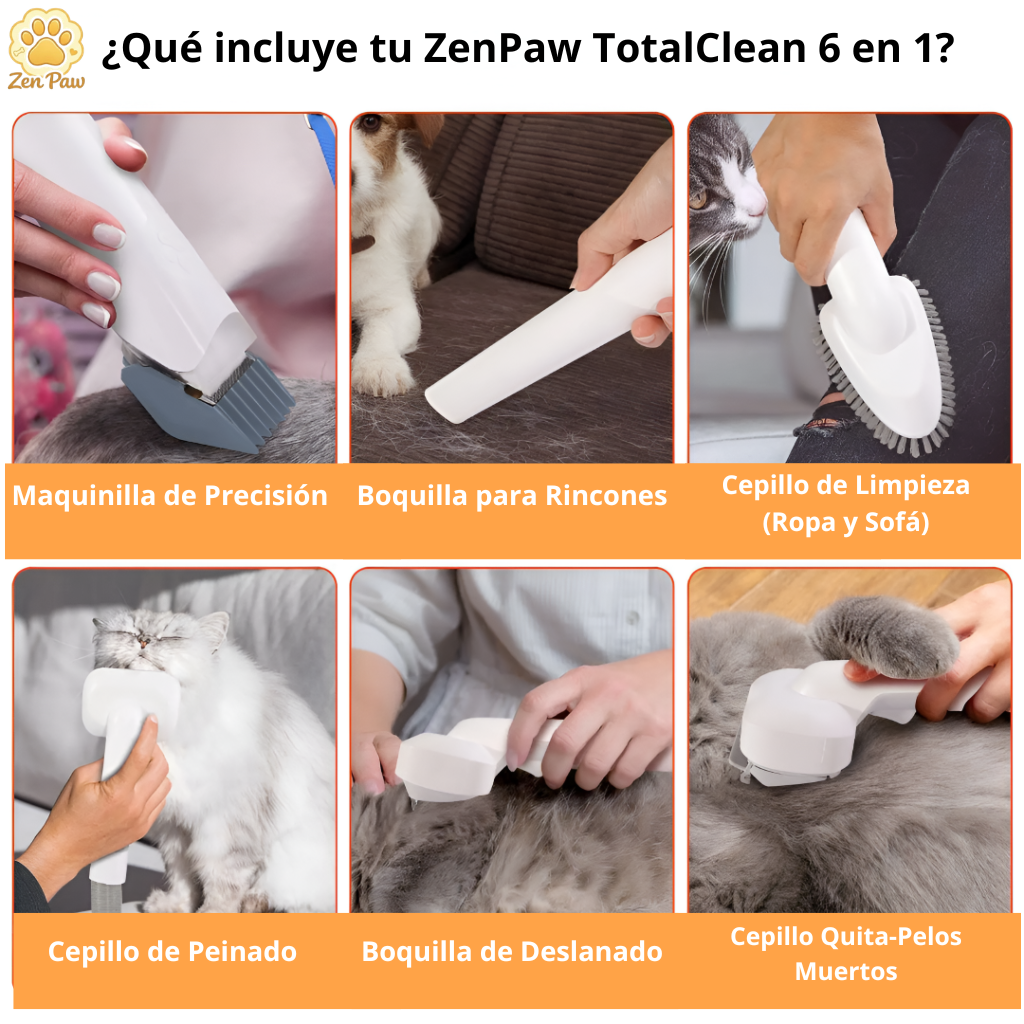 Zen Paw

¿Qué incluye tu ZenPaw TotalClean 6 en 1?

Maquinilla de Precisión

Boquilla para Rincones

Cepillo de Limpieza (Ropa y Sofá)

Cepillo de Peinado

Boquilla de Deslanado

Cepillo Quita-Pelos Muertos