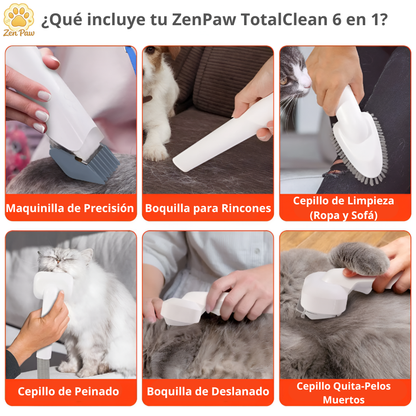 Zen Paw

¿Qué incluye tu ZenPaw TotalClean 6 en 1?

Maquinilla de Precisión

Boquilla para Rincones

Cepillo de Limpieza (Ropa y Sofá)

Cepillo de Peinado

Boquilla de Deslanado

Cepillo Quita-Pelos Muertos