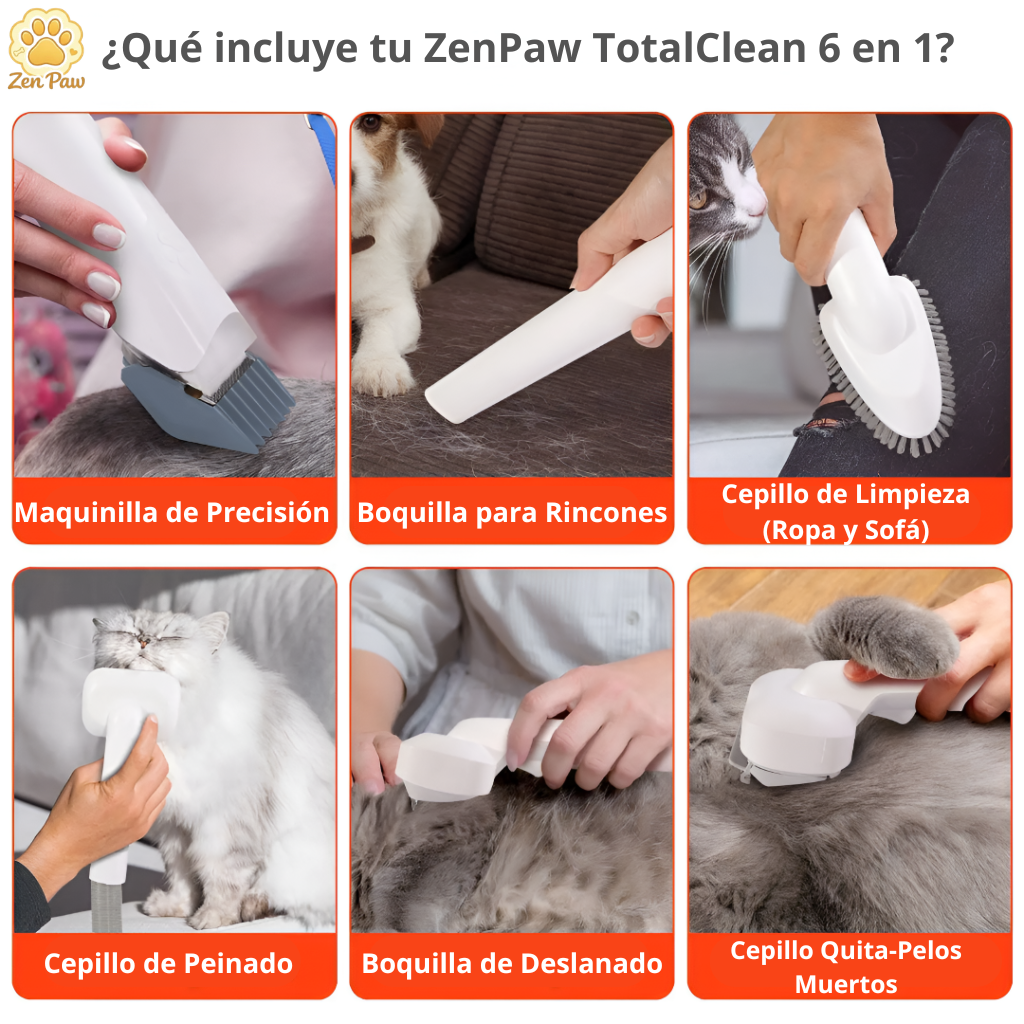 Zen Paw

¿Qué incluye tu ZenPaw TotalClean 6 en 1?

Maquinilla de Precisión

Boquilla para Rincones

Cepillo de Limpieza (Ropa y Sofá)

Cepillo de Peinado

Boquilla de Deslanado

Cepillo Quita-Pelos Muertos